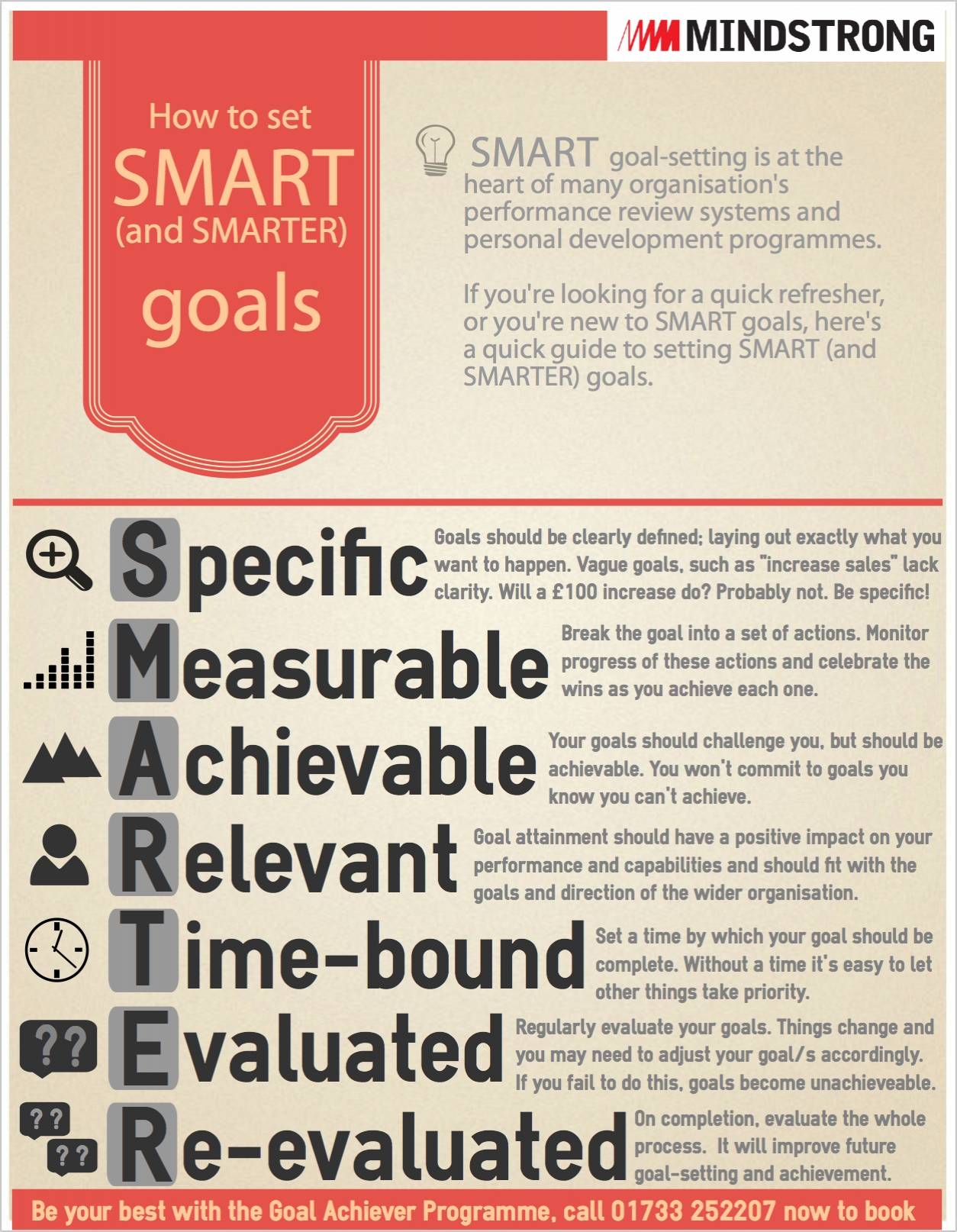 MINDSTRONG

How to set SMART (and SMARTER) goals

SMART goal-setting is at the heart of many organisation's performance review systems and personal development programmes.

If you're looking for a quick refresher, or you're new to SMART goals, here's a quick guide to setting SMART (and SMARTER) goals.

Specific
Goals should be clearly defined; laying out exactly what you want to happen. Vague goals, such as "increase sales" lack clarity. Will a £100 increase do? Probably not. Be specific!

Measurable
Break the goal into a set of actions. Monitor progress of these actions and celebrate the wins as you achieve each one.

Achievable
Your goals should challenge you, but should be achievable. You won't commit to goals you know you can't achieve.

Relevant
Goal attainment should have a positive impact on your performance and capabilities and should fit with the goals and direction of the wider organisation.

Time-bound
Set a time by which your goal should be complete. Without a time it's easy to let other things take priority.

Evaluated
Regularly evaluate your goals. Things change and you may need to adjust your goal/s accordingly. If you fail to do this, goals become unachieveable.

Re-evaluated
On completion, evaluate the whole process. It will improve future goal-setting and achievement.

Be your best with the Goal Achiever Programme, call 01733 252207 now to book